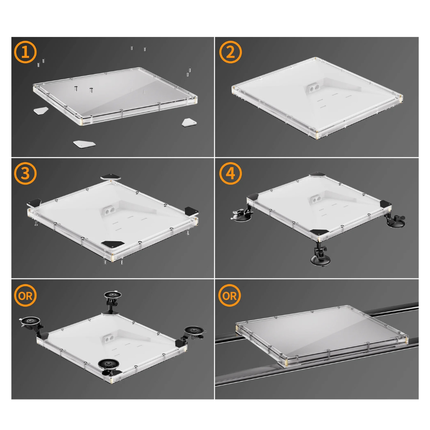 1

2

3

4

OR

OR