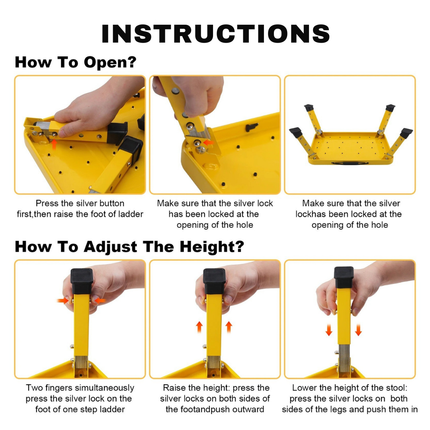 INSTRUCTIONS

How To Open?

Press the silver button first,then raise the foot of ladder

Make sure that the silver lock has been locked at the opening of the hole

Make sure that the silver lockhas been locked at the opening of the hole

How To Adjust The Height?

Two fingers simultaneously press the silver lock on the foot of one step ladder

Raise the height: press the silver locks on both sides of the footandpush outward

Lower the height of the stool: press the silver locks on both sides of the legs and push them in