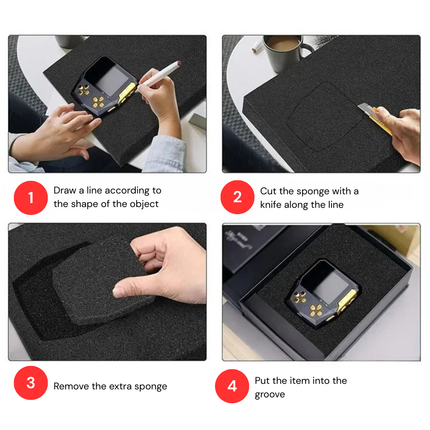 1 Draw a line according to the shape of the object

2 Cut the sponge with a knife along the line

3 Remove the extra sponge

4 Put the item into the groove