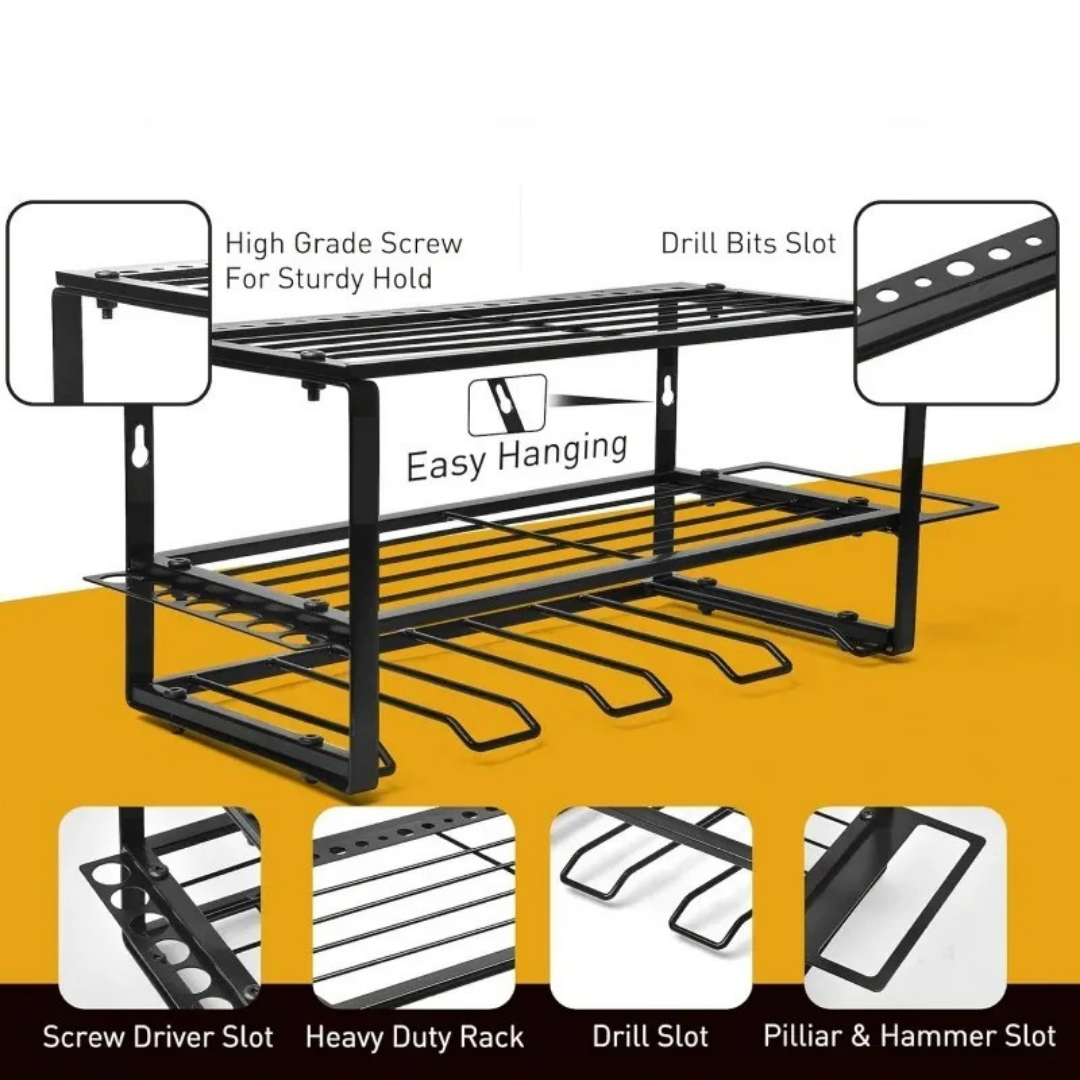 High Grade Screw For Sturdy Hold

Drill Bits Slot

Easy Hanging

Screw Driver Slot

Heavy Duty Rack

Drill Slot

Pilliar & Hammer Slot